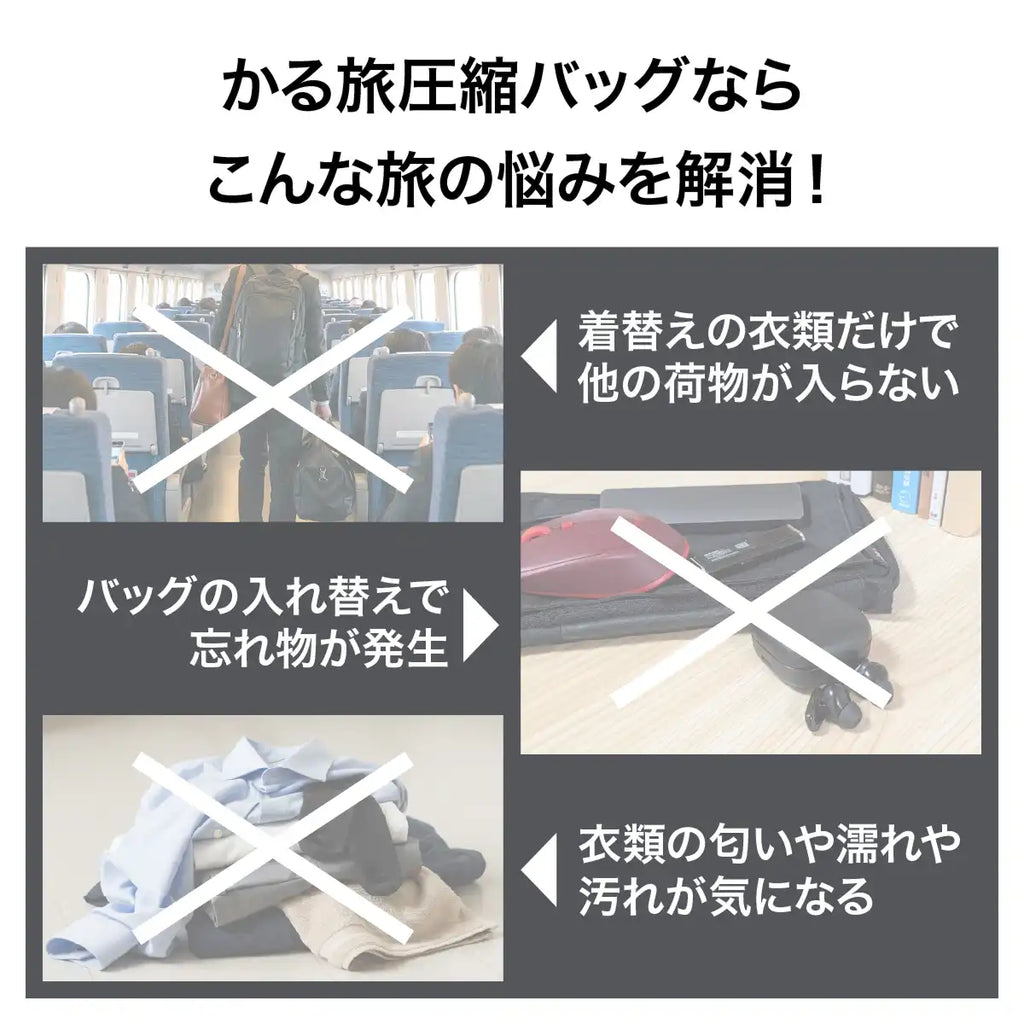 かる旅圧縮バッグなら
こんな旅の悩みを解消！

着替えの衣類だけで
他の荷物が入らない

バッグの入れ替えで
忘れ物が発生

衣類の匂いや濡れや
汚れが気になる